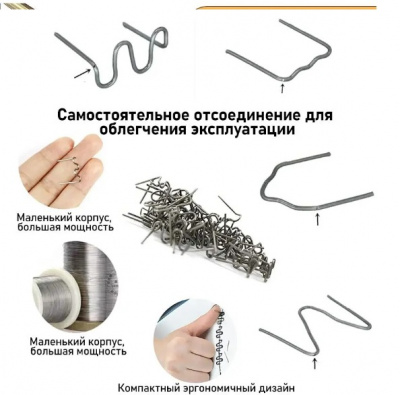 Самостоятельное отсоединение для облегчения эксплуатации

Маленький корпус, большая мощность

Маленький корпус, большая мощность

Компактный эргономичный дизайн