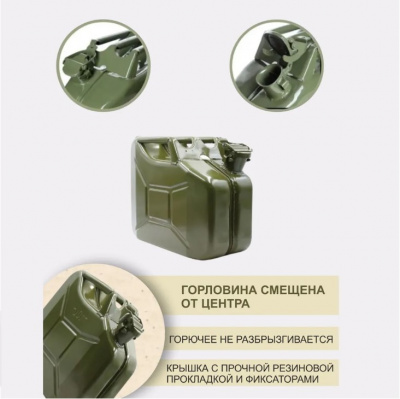 ГОРЛОВИНА СМЕЩЕНА ОТ ЦЕНТРА

ГОРЮЧЕЕ НЕ РАЗБРЫЗГИВАЕТСЯ

КРЫШКА С ПРОЧНОЙ РЕЗИНОВОЙ ПРОКЛАДКОЙ И ФИКСАТОРАМИ