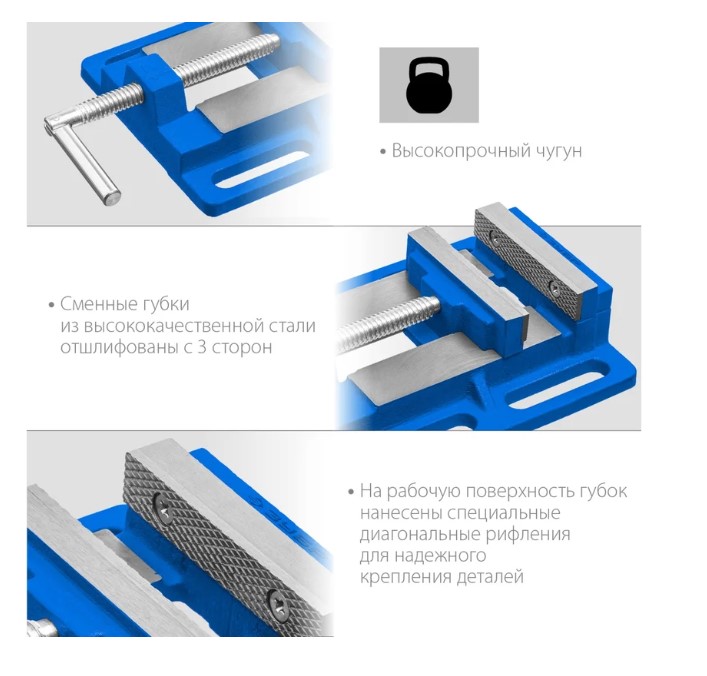 • Высокопрочный чугун

• Сменные губки из высококачественной стали отшлифованы с 3 сторон

• На рабочую поверхность губок нанесены специальные диагональные рифления для надежного крепления деталей