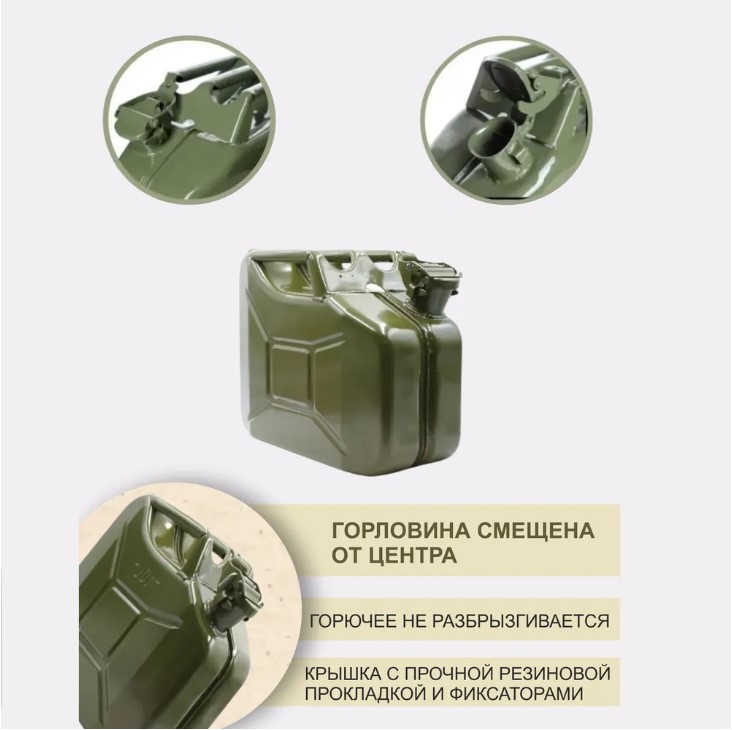 ГОРЛОВИНА СМЕЩЕНА ОТ ЦЕНТРА

ГОРЮЧЕЕ НЕ РАЗБРЫЗГИВАЕТСЯ

КРЫШКА С ПРОЧНОЙ РЕЗИНОВОЙ ПРОКЛАДКОЙ И ФИКСАТОРАМИ