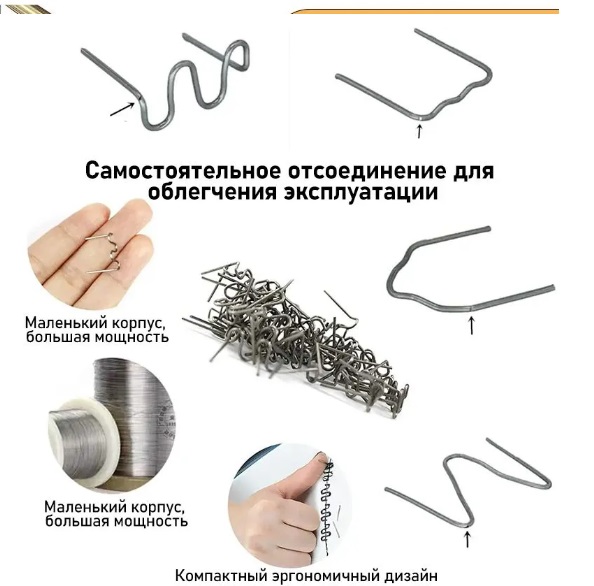 Самостоятельное отсоединение для облегчения эксплуатации

Маленький корпус, большая мощность

Маленький корпус, большая мощность

Компактный эргономичный дизайн